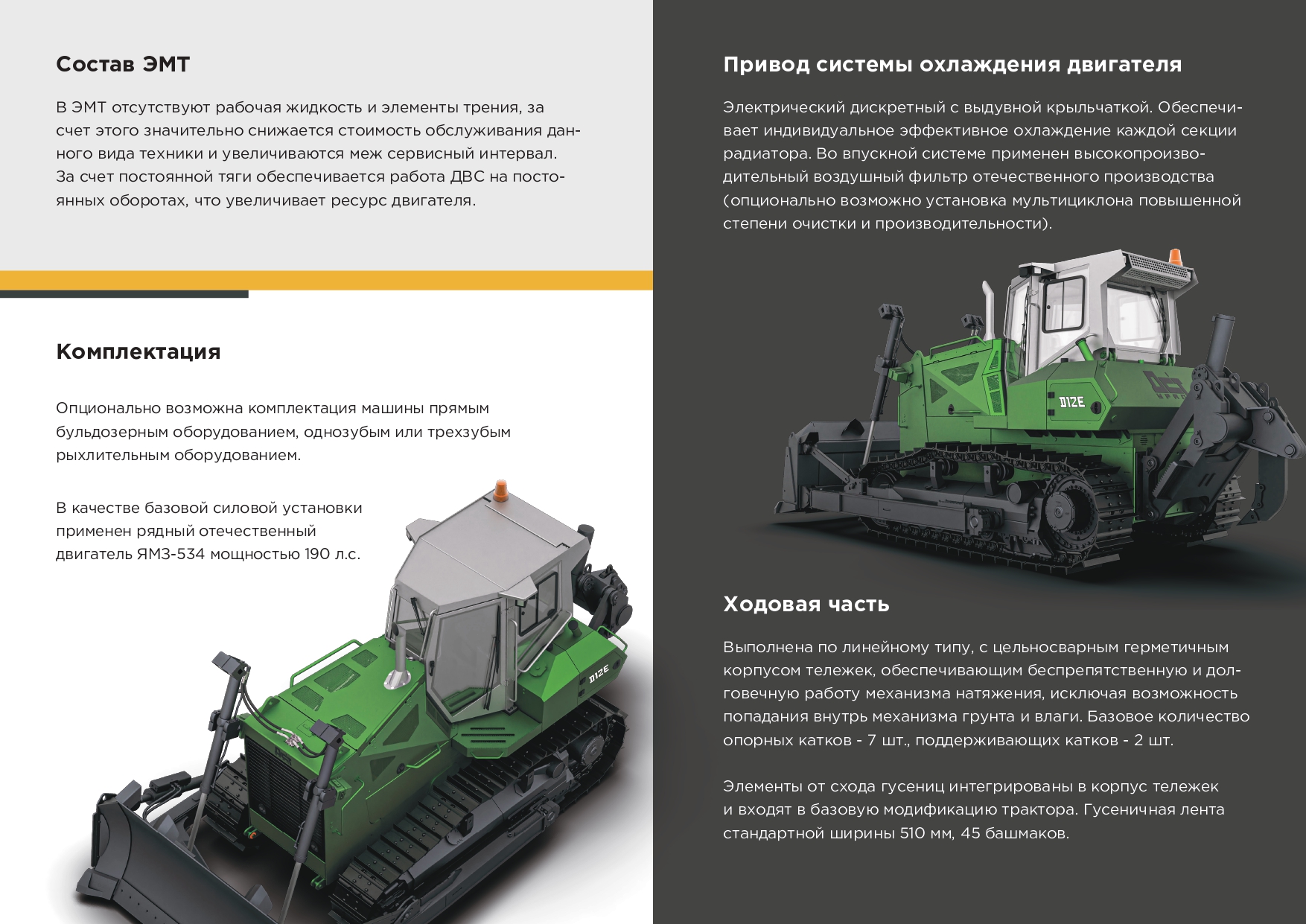 Состав ЭМТ

В ЭМТ отсутствуют рабочая жидкость и элементы трения, за счет этого значительно снижается стоимость обслуживания данного вида техники и увеличиваются меж сервисный интервал. За счет постоянной тяги обеспечивается работа ДВС на постоянных оборотах, что увеличивает ресурс двигателя.

Комплектация

Опционально возможна комплектация машины прямым бульдозерным оборудованием, однозубым или трехзубым рыхлительным оборудованием.

В качестве базовой силовой установки применен рядный отечественный двигатель ЯМЗ-534 мощностью 190 л.с.

D12E

Привод системы охлаждения двигателя

Электрический дискретный с выдувной крыльчаткой. Обеспечивает индивидуальное эффективное охлаждение каждой секции радиатора. Во впускной системе применен высокопроизводительный воздушный фильтр отечественного производства (опционально возможно установка мультициклона повышенной степени очистки и производительности).

D12E

Ходовая часть

Выполнена по линейному типу, с цельносварным герметичным корпусом тележек, обеспечивающим беспрепятственную и долговечную работу механизма натяжения, исключая возможность попадания внутрь механизма грунта и влаги. Базовое количество опорных катков - 7 шт., поддерживающих катков - 2 шт.

Элементы от схода гусениц интегрированы в корпус тележек и входят в базовую модификацию трактора. Гусеничная лента стандартной ширины 510 мм, 45 башмаков.